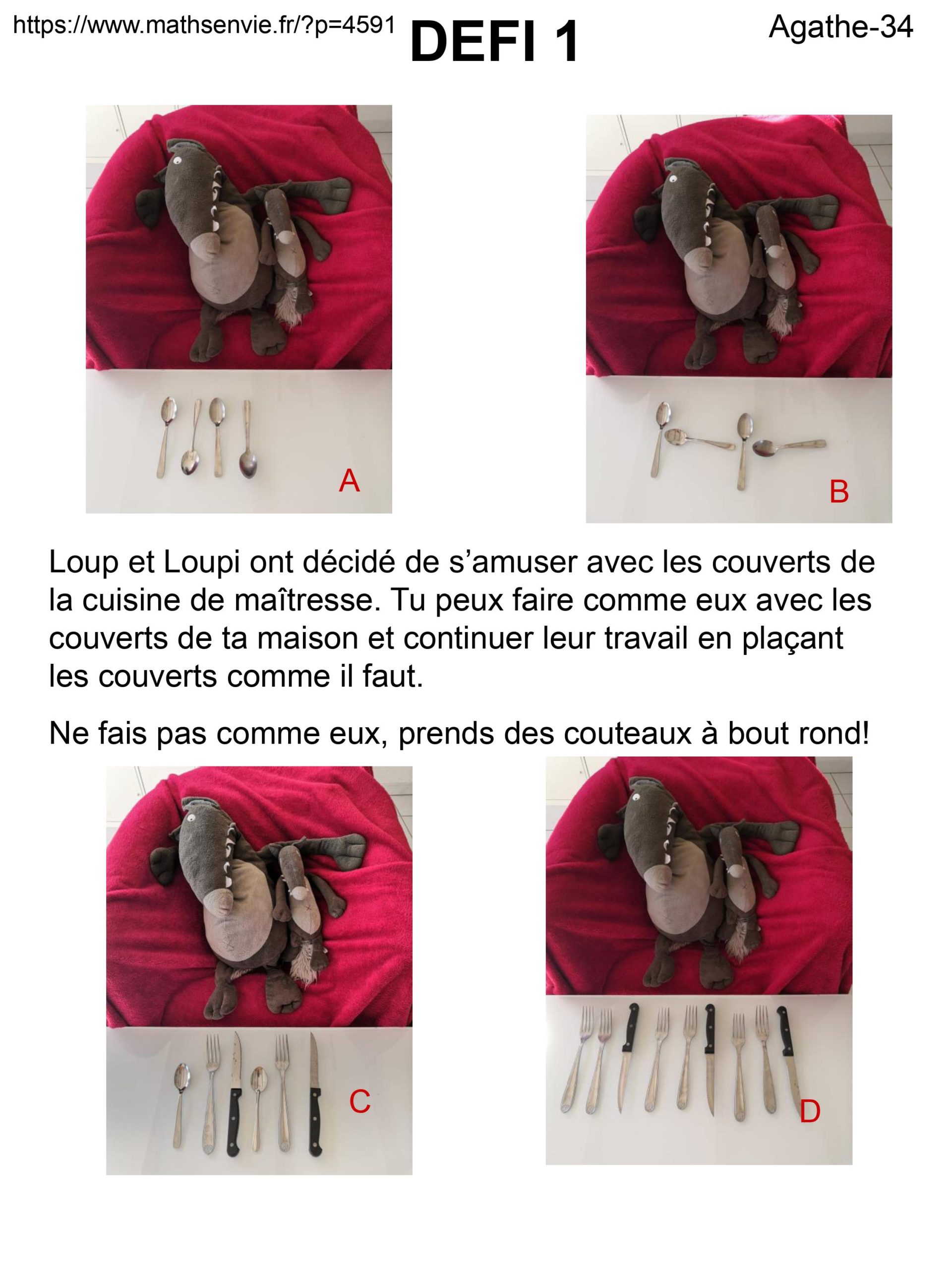 https://www.mathsenvie.fr/?p=4591 DEFI 1 Agathe-34

A

B

Loup et Loupi ont décidé de s’amuser avec les couverts de la cuisine de maîtresse. Tu peux faire comme eux avec les couverts de ta maison et continuer leur travail en plaçant les couverts comme il faut.

Ne fais pas comme eux, prends des couteaux à bout rond!

C

D