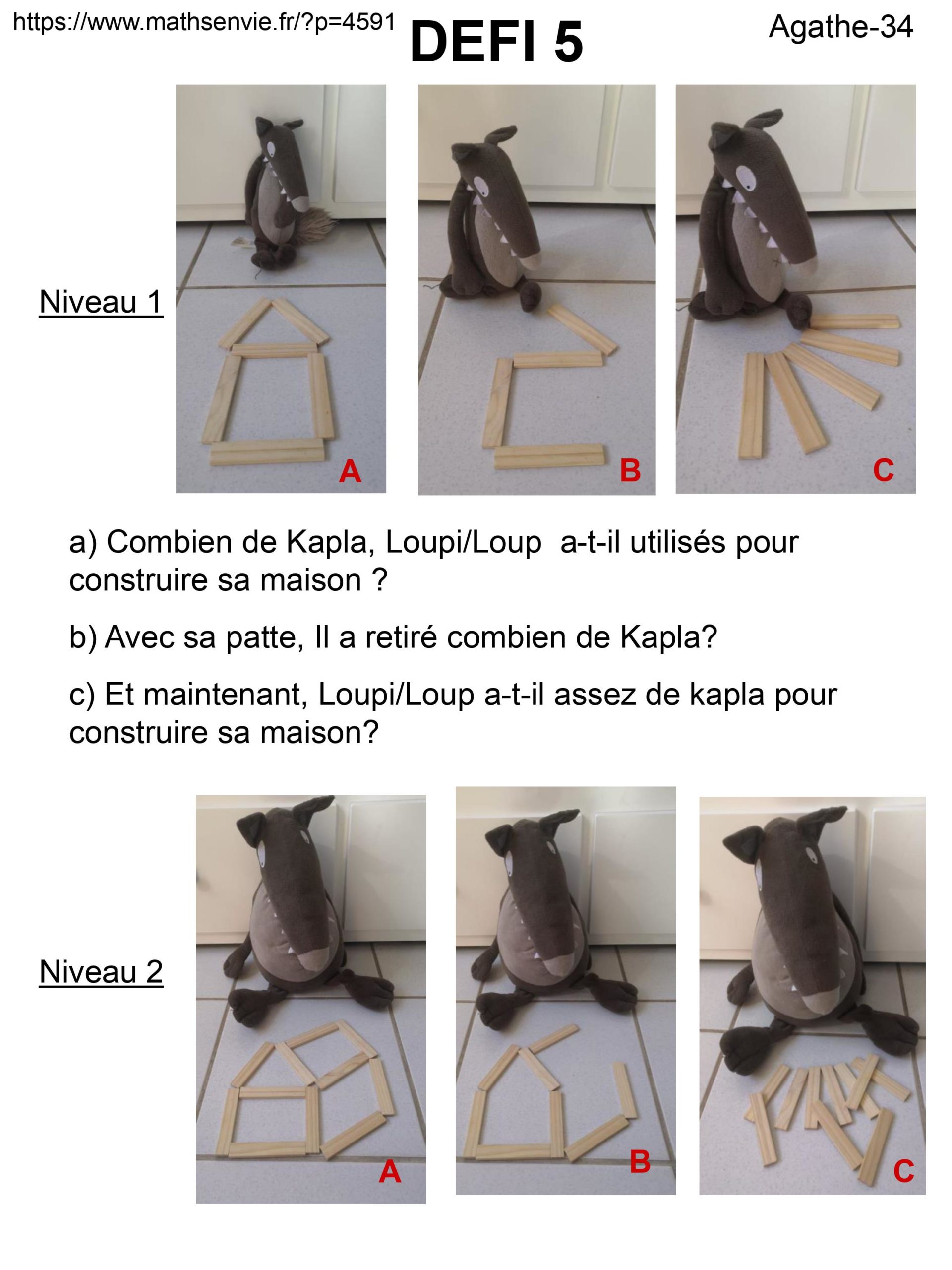 https://www.mathsenvie.fr/?p=4591

DEFI 5

Agathe-34

Niveau 1

A

B

C

a) Combien de Kapla, Loupi/Loup a-t-il utilisés pour construire sa maison ?

b) Avec sa patte, Il a retiré combien de Kapla?

c) Et maintenant, Loupi/Loup a-t-il assez de kapla pour construire sa maison?

Niveau 2

A

B

C